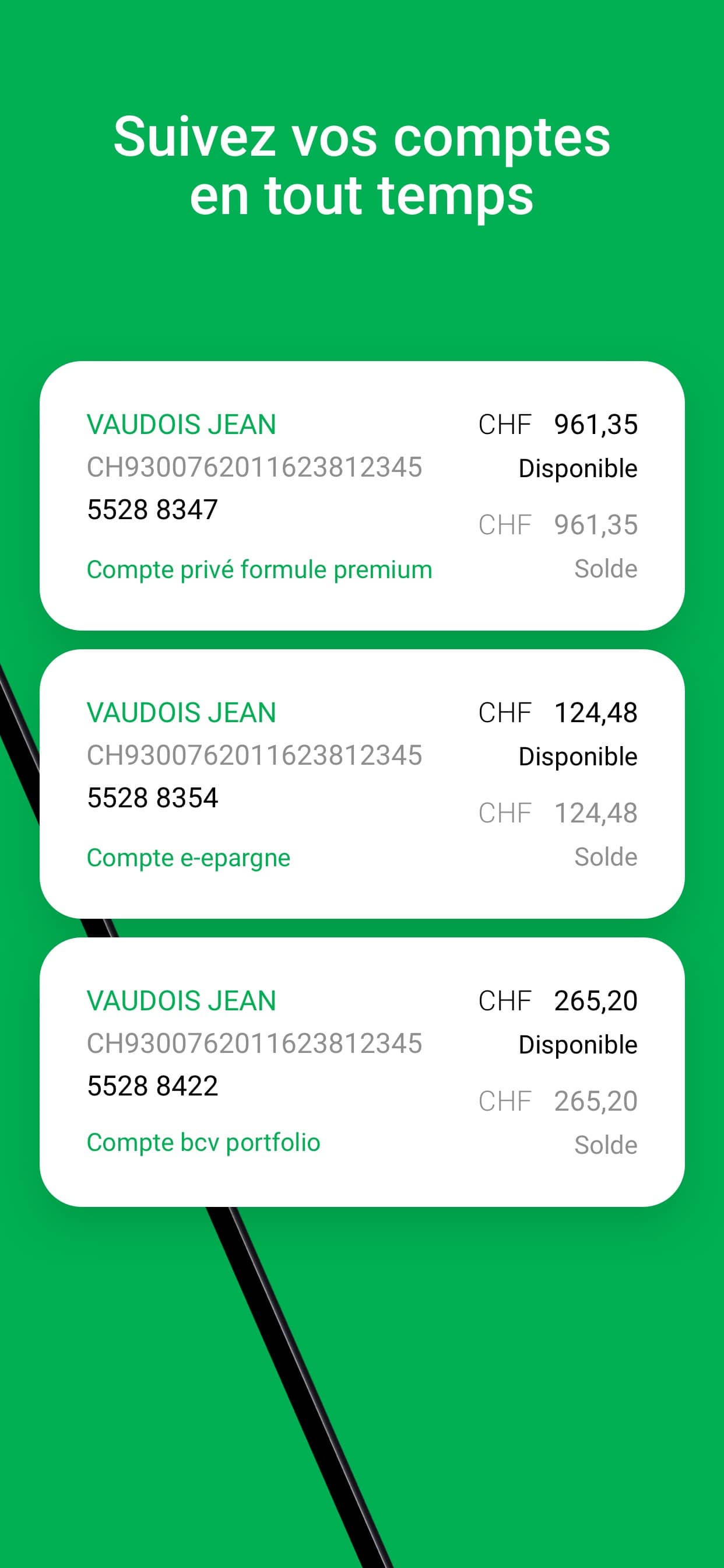 Suivez vos comptes en tout temps

VAUDOIS JEAN
CH9300762011623812345
5528 8347
Compte privé formule premium

CHF 961,35
Disponible
CHF 961,35
Solde

VAUDOIS JEAN
CH9300762011623812345
5528 8354
Compte e-epargne

CHF 124,48
Disponible
CHF 124,48
Solde

VAUDOIS JEAN
CH9300762011623812345
5528 8422
Compte bcv portfolio

CHF 265,20
Disponible
CHF 265,20
Solde